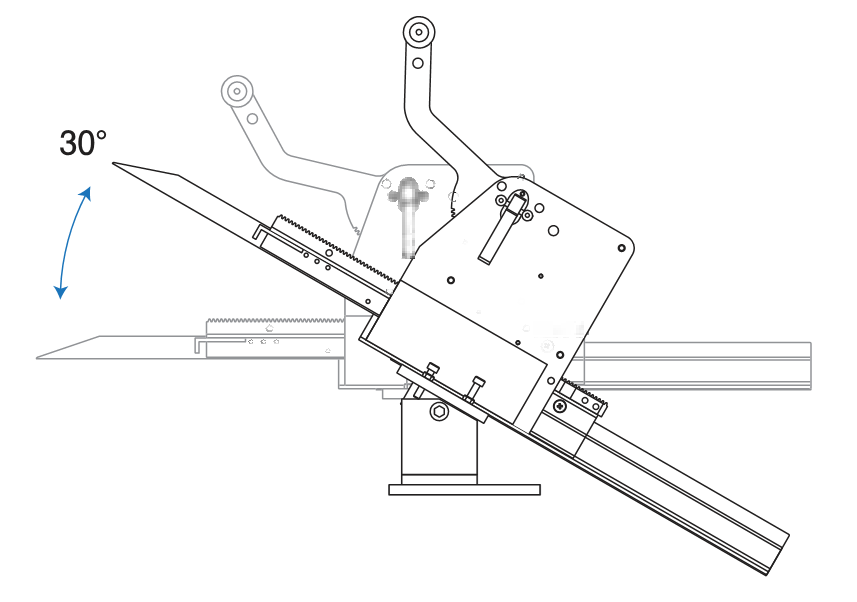 30°