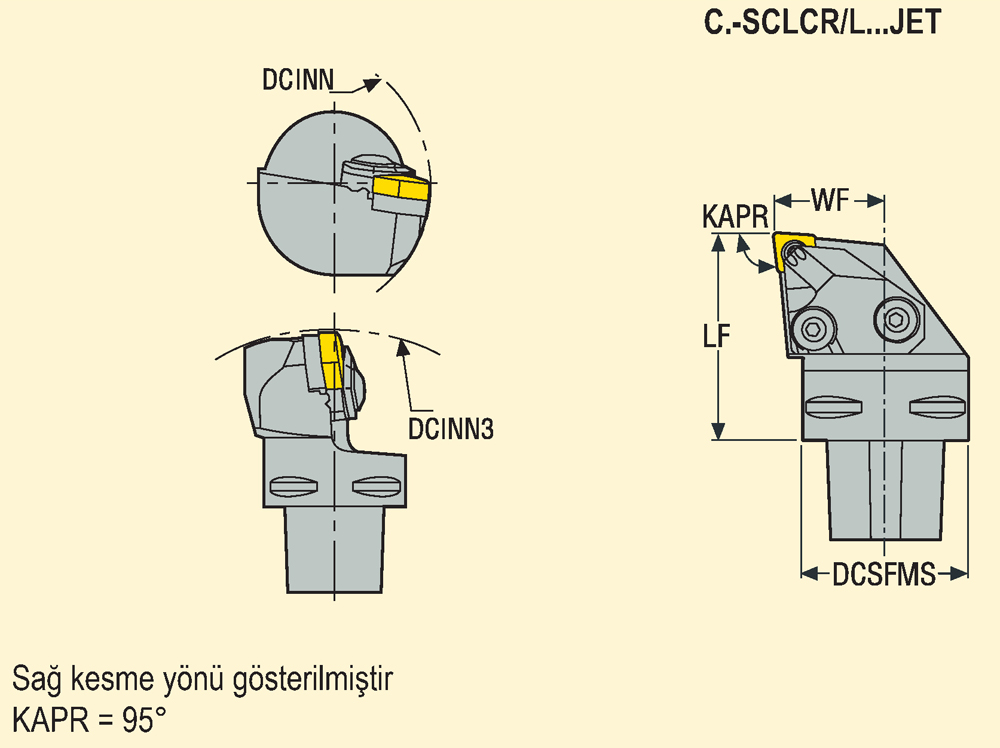 C.-SCLCR/L...JET

DCINN

DCINN3

KAPR

WF

LF

DCSFMS

Sağ kesme yönü gösterilmiştir
KAPR = 95°