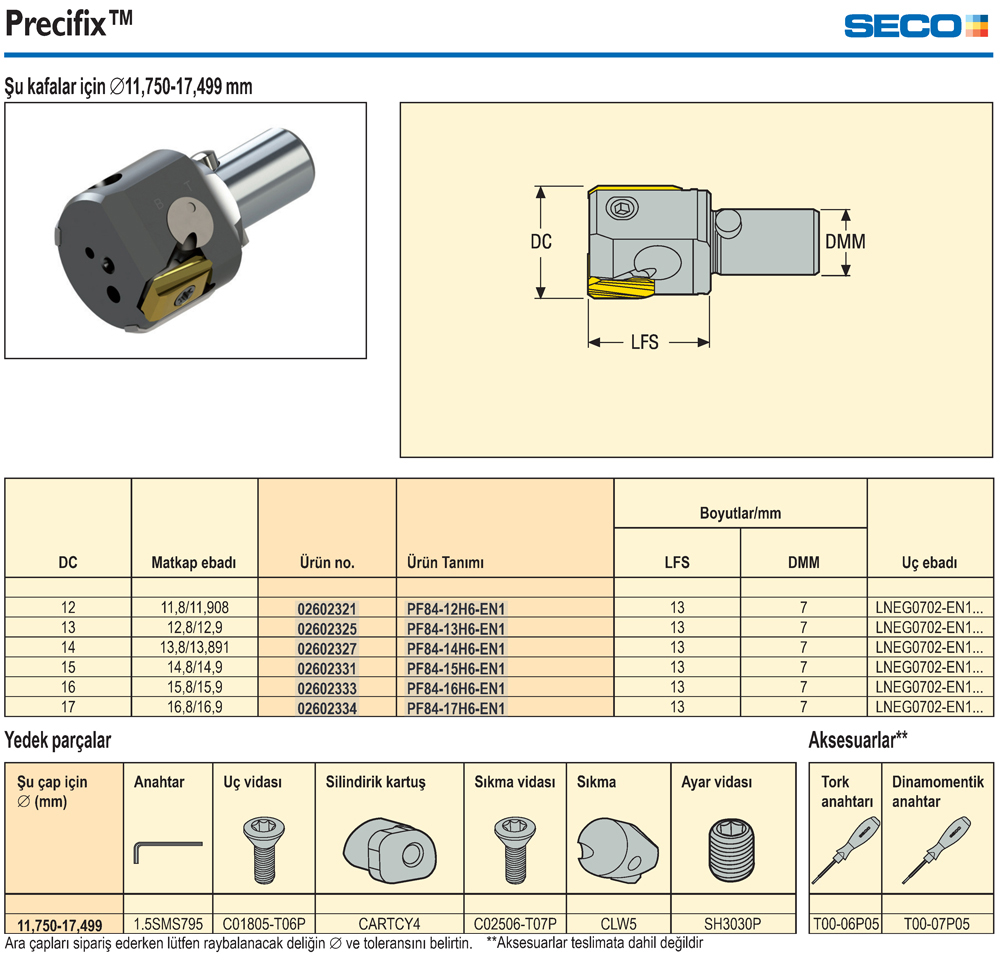 Precifix™

SECO

Şu kafalar için ∅11,750-17,499 mm

DC

DMM

LFS

| DC | Matkap ebadı | Ürün no. | Ürün Tanımı | Boyutlar/mm LFS | Boyutlar/mm DMM | Uç ebadı |
|---|---|---|---|---|---|---|
| 12 | 11,8/11,908 | 02602321 | PF84-12H6-EN1 | 13 | 7 | LNEG0702-EN1... |
| 13 | 12,8/12,9 | 02602325 | PF84-13H6-EN1 | 13 | 7 | LNEG0702-EN1... |
| 14 | 13,8/13,891 | 02602327 | PF84-14H6-EN1 | 13 | 7 | LNEG0702-EN1... |
| 15 | 14,8/14,9 | 02602331 | PF84-15H6-EN1 | 13 | 7 | LNEG0702-EN1... |
| 16 | 15,8/15,9 | 02602333 | PF84-16H6-EN1 | 13 | 7 | LNEG0702-EN1... |
| 17 | 16,8/16,9 | 02602334 | PF84-17H6-EN1 | 13 | 7 | LNEG0702-EN1... |

Yedek parçalar

| Şu çap için ∅ (mm) | Anahtar | Uç vidası | Silindirik kartuş | Sıkma vidası | Sıkma | Ayar vidası |
|---|---|---|---|---|---|---|
| 11,750-17,499 | 1.5SMS795 | C01805-T06P | CARTCY4 | C02506-T07P | CLW5 | SH3030P |

Aksesuarlar**

| Tork anahtarı | Dinamomentik anahtar |
|---|---|
| T00-06P05 | T00-07P05 |

Ara çapları sipariş ederken lütfen raybalanacak deliğin ∅ ve toleransını belirtin. **Aksesuarlar teslimata dahil değildir