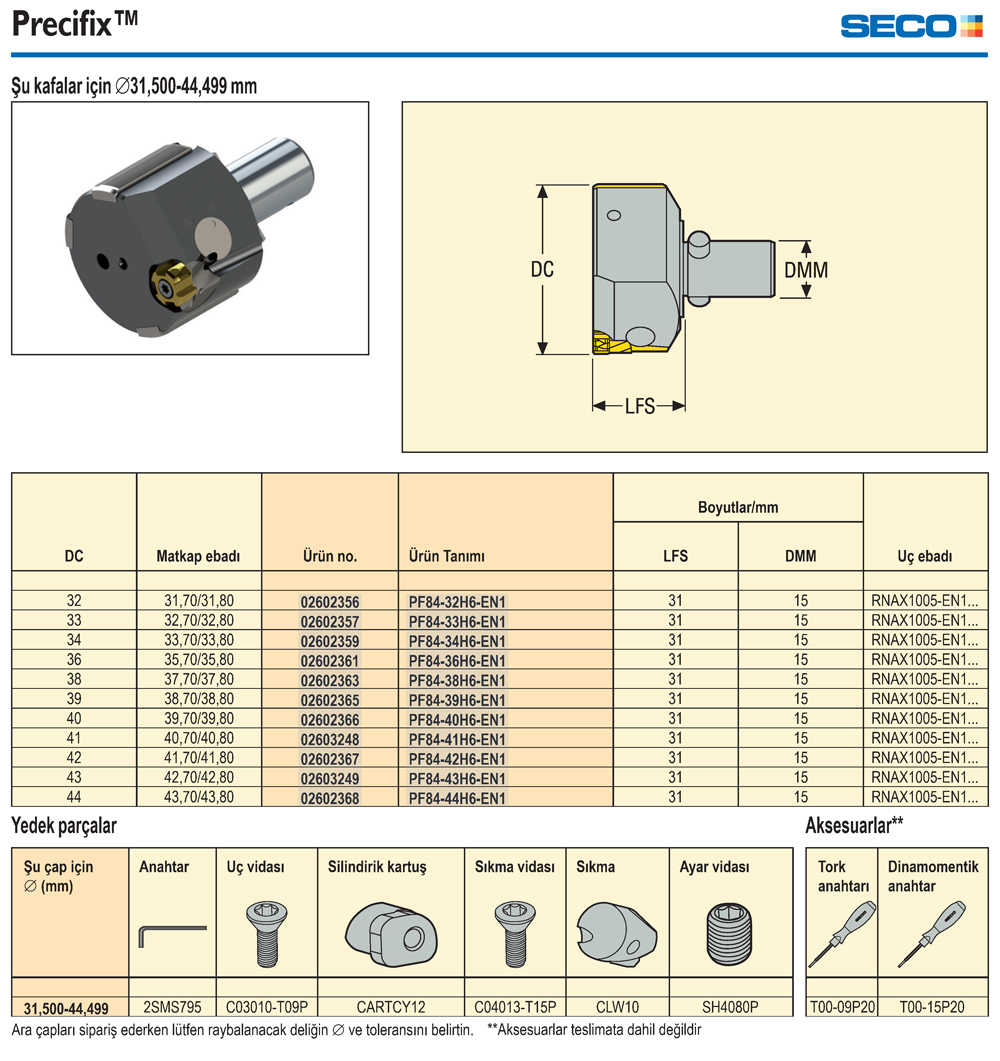 Precifix™

SECO

Şu kafalar için ∅31,500-44,499 mm

DC

DMM

LFS

| DC | Matkap ebadı | Ürün no. | Ürün Tanımı | Boyutlar/mm LFS | Boyutlar/mm DMM | Uç ebadı |
|---|---|---|---|---|---|---|
| 32 | 31,70/31,80 | 02602356 | PF84-32H6-EN1 | 31 | 15 | RNAX1005-EN1... |
| 33 | 32,70/32,80 | 02602357 | PF84-33H6-EN1 | 31 | 15 | RNAX1005-EN1... |
| 34 | 33,70/33,80 | 02602359 | PF84-34H6-EN1 | 31 | 15 | RNAX1005-EN1... |
| 36 | 35,70/35,80 | 02602361 | PF84-36H6-EN1 | 31 | 15 | RNAX1005-EN1... |
| 38 | 37,70/37,80 | 02602363 | PF84-38H6-EN1 | 31 | 15 | RNAX1005-EN1... |
| 39 | 38,70/38,80 | 02602365 | PF84-39H6-EN1 | 31 | 15 | RNAX1005-EN1... |
| 40 | 39,70/39,80 | 02602366 | PF84-40H6-EN1 | 31 | 15 | RNAX1005-EN1... |
| 41 | 40,70/40,80 | 02603248 | PF84-41H6-EN1 | 31 | 15 | RNAX1005-EN1... |
| 42 | 41,70/41,80 | 02602367 | PF84-42H6-EN1 | 31 | 15 | RNAX1005-EN1... |
| 43 | 42,70/42,80 | 02603249 | PF84-43H6-EN1 | 31 | 15 | RNAX1005-EN1... |
| 44 | 43,70/43,80 | 02602368 | PF84-44H6-EN1 | 31 | 15 | RNAX1005-EN1... |

Yedek parçalar

| Şu çap için ∅ (mm) | Anahtar | Uç vidası | Silindirik kartuş | Sıkma vidası | Sıkma | Ayar vidası |
|---|---|---|---|---|---|---|
| 31,500-44,499 | 2SMS795 | C03010-T09P | CARTCY12 | C04013-T15P | CLW10 | SH4080P |

Aksesuarlar**

| Tork anahtarı | Dinamomentik anahtar |
|---|---|
| T00-09P20 | T00-15P20 |

Ara çapları sipariş ederken lütfen raybalanacak deliğin ∅ ve toleransını belirtin. **Aksesuarlar teslimata dahil değildir